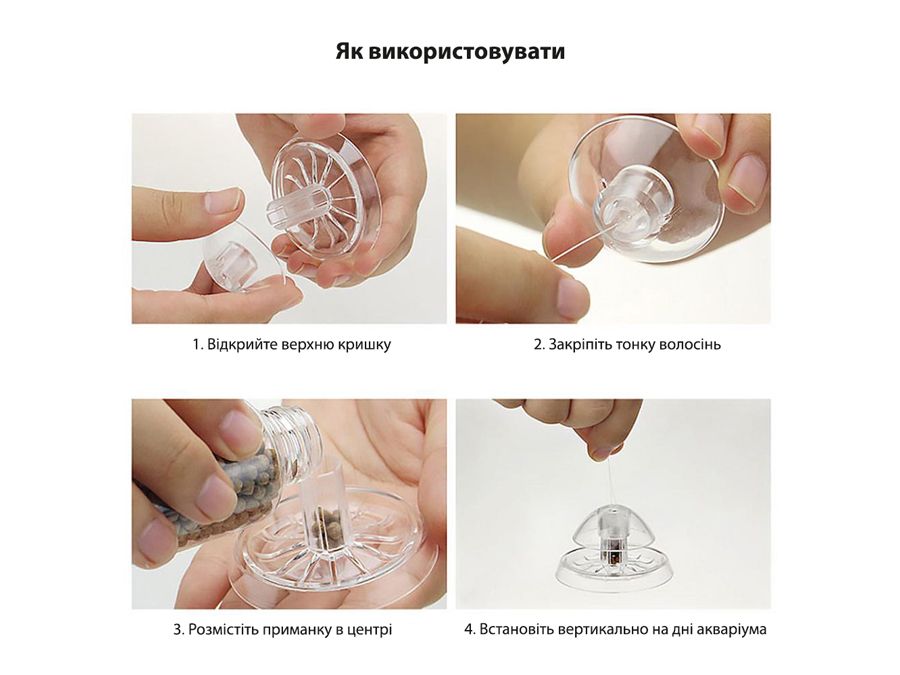 Як використовувати

1. Відкрийте верхню кришку

2. Закріпіть тонку волосінь

3. Розмістіть приманку в центрі

4. Встановіть вертикально на дні акваріума